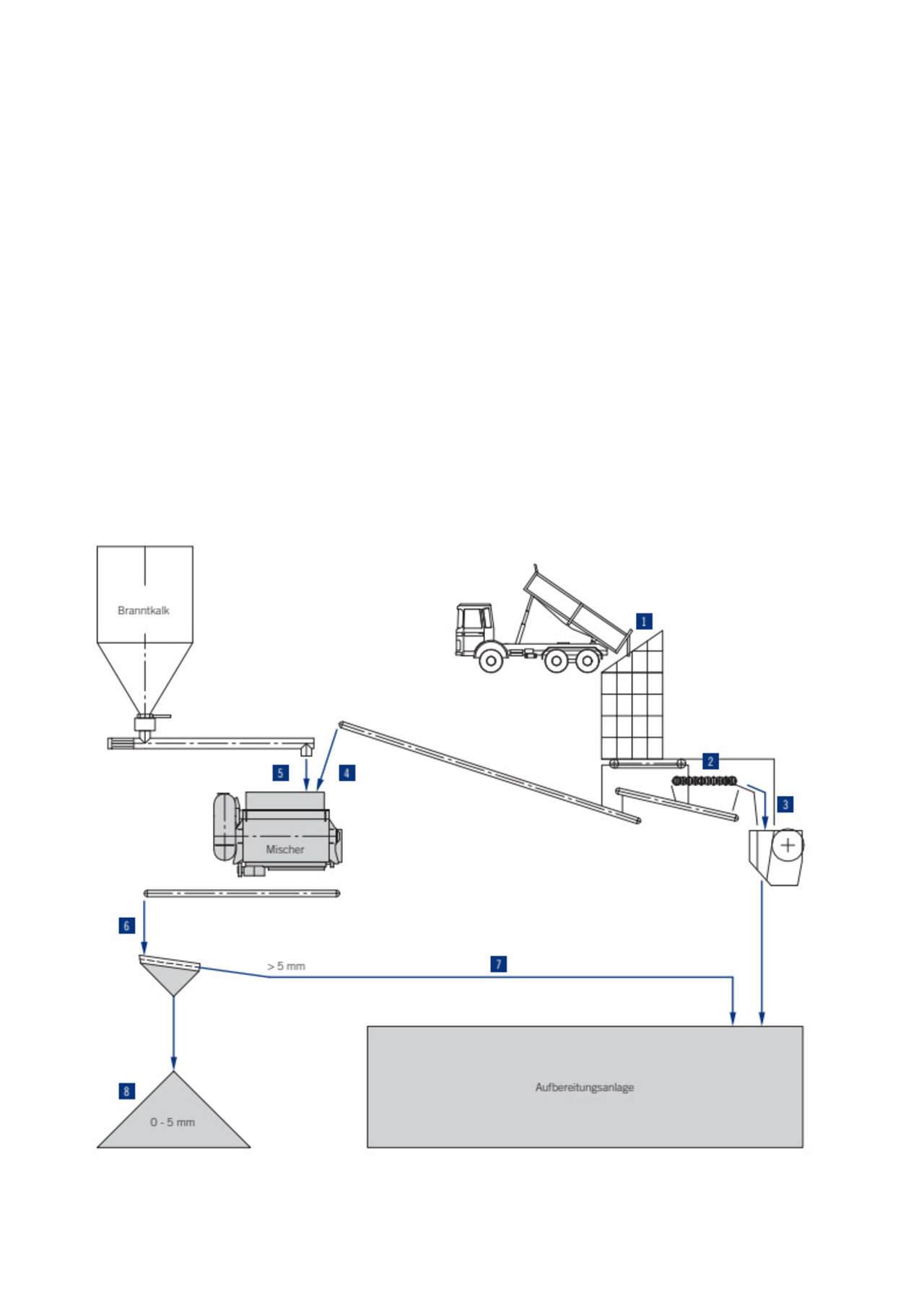 Branntkalk

1

2

3

5

4

Mischer

6

> 5 mm

7

8

0 - 5 mm

Aufbereitungsanlage